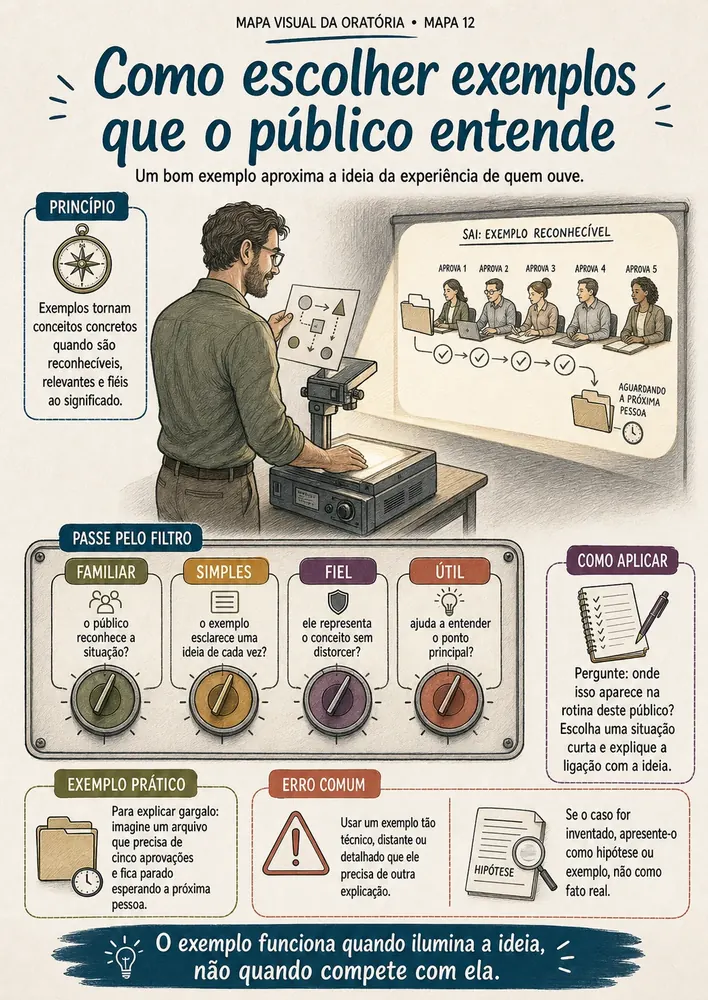 MAPA VISUAL DA ORATÓRIA • MAPA 12

Como escolher exemplos que o público entende

Um bom exemplo aproxima a ideia da experiência de quem ouve.

PRINCÍPIO

Exemplos tornam conceitos concretos quando são reconhecíveis, relevantes e fiéis ao significado.

SAI: EXEMPLO RECONHECÍVEL

APROVA 1 APROVA 2 APROVA 3 APROVA 4 APROVA 5

AGUARDANDO A PRÓXIMA PESSOA

PASSE PELO FILTRO

FAMILIAR
o público reconhece a situação?

SIMPLES
o exemplo esclarece uma ideia de cada vez?

FIEL
ele representa o conceito sem distorcer?

ÚTIL
ajuda a entender o ponto principal?

COMO APLICAR

Pergunte: onde isso aparece na rotina deste público? Escolha uma situação curta e explique a ligação com a ideia.

EXEMPLO PRÁTICO

Para explicar gargalo: imagine um arquivo que precisa de cinco aprovações e fica parado esperando a próxima pessoa.

ERRO COMUM

Usar um exemplo tão técnico, distante ou detalhado que ele precisa de outra explicação.

HIPÓTESE

Se o caso for inventado, apresente-o como hipótese ou exemplo, não como fato real.

O exemplo funciona quando ilumina a ideia, não quando compete com ela.